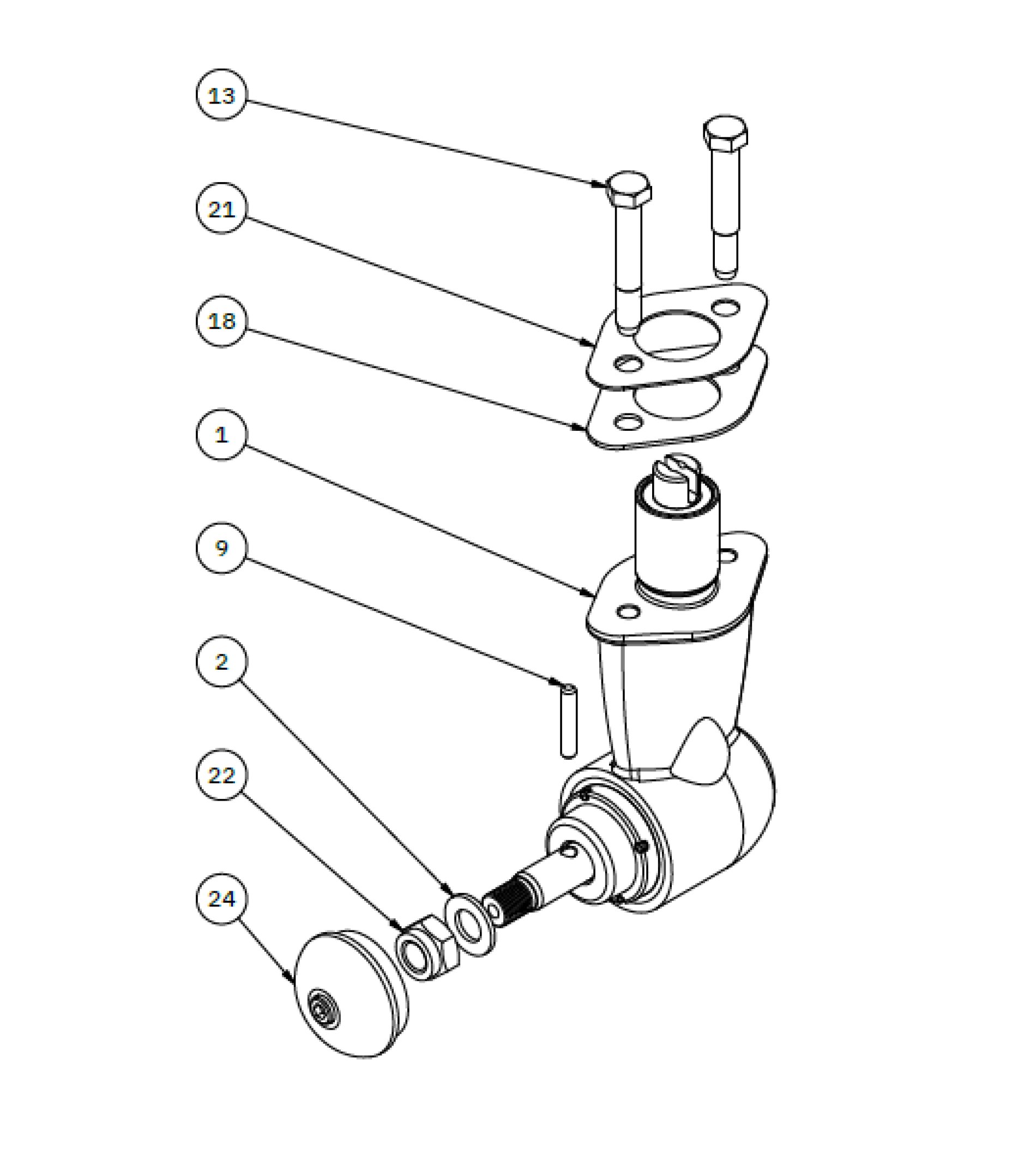 13
21
18
1
9
2
22
24